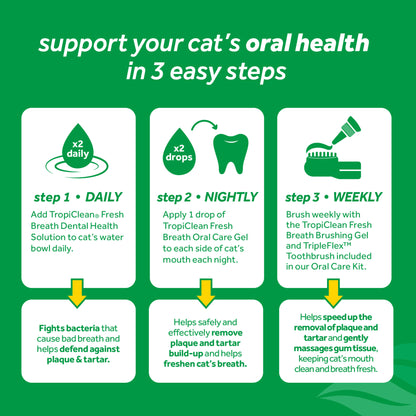 support your cat's oral health in 3 easy steps

x2 daily

step 1 • DAILY

Add TropiClean® Fresh Breath Dental Health Solution to cat's water bowl daily.

Fights bacteria that cause bad breath and helps defend against plaque & tartar.

x2 drops

step 2 • NIGHTLY

Apply 1 drop of TropiClean Fresh Breath Oral Care Gel to each side of cat's mouth each night.

Helps safely and effectively remove plaque and tartar build-up and helps freshen cat's breath.

step 3 • WEEKLY

Brush weekly with the TropiClean Fresh Breath Brushing Gel and TripleFlex™ Toothbrush included in our Oral Care Kit.

Helps speed up the removal of plaque and tartar and gently massages gum tissue, keeping cat's mouth clean and breath fresh.