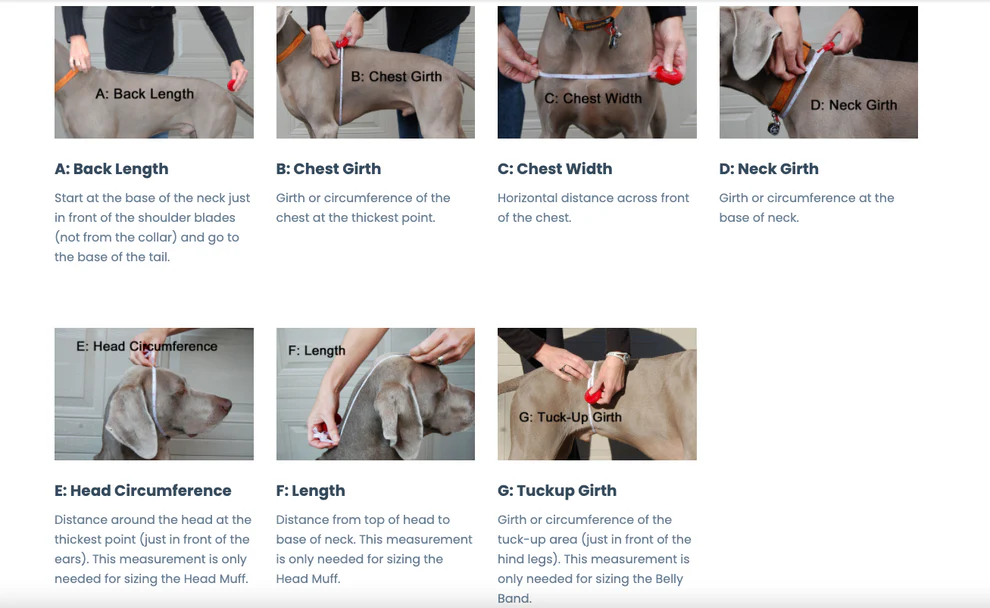 A: Back Length

A: Back Length

Start at the base of the neck just in front of the shoulder blades (not from the collar) and go to the base of the tail.

B: Chest Girth

B: Chest Girth

Girth or circumference of the chest at the thickest point.

C: Chest Width

C: Chest Width

Horizontal distance across front of the chest.

D: Neck Girth

D: Neck Girth

Girth or circumference at the base of neck.

E: Head Circumference

E: Head Circumference

Distance around the head at the thickest point (just in front of the ears). This measurement is only needed for sizing the Head Muff.

F: Length

F: Length

Distance from top of head to base of neck. This measurement is only needed for sizing the Head Muff.

G: Tuck-Up Girth

G: Tuckup Girth

Girth or circumference of the tuck-up area (just in front of the hind legs). This measurement is only needed for sizing the Belly Band.