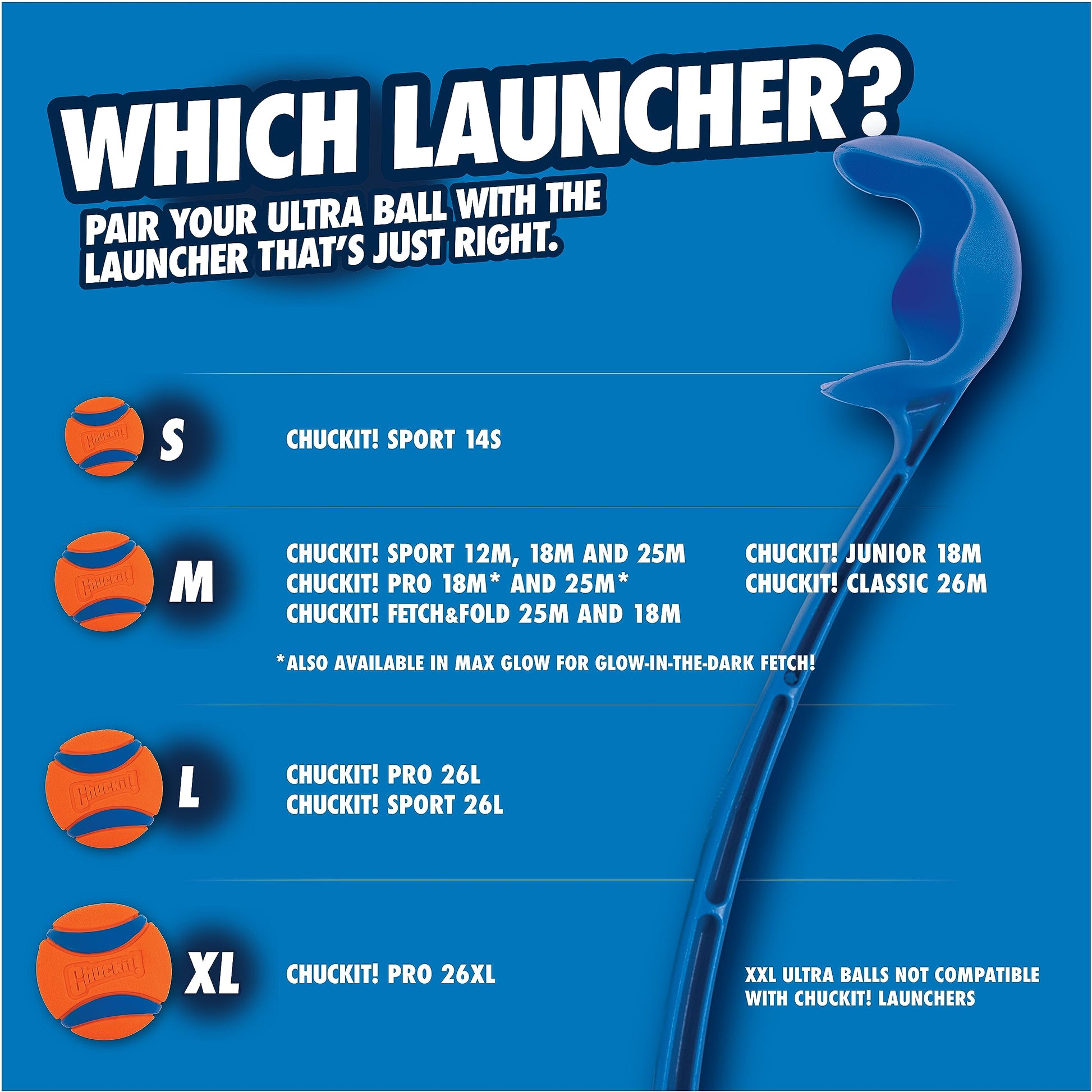 WHICH LAUNCHER?

PAIR YOUR ULTRA BALL WITH THE LAUNCHER THAT'S JUST RIGHT.

Chuckit!

S

CHUCKIT! SPORT 14S

Chuckit!

M

CHUCKIT! SPORT 12M, 18M AND 25M
CHUCKIT! PRO 18M* AND 25M*
CHUCKIT! FETCH&FOLD 25M AND 18M

CHUCKIT! JUNIOR 18M
CHUCKIT! CLASSIC 26M

*ALSO AVAILABLE IN MAX GLOW FOR GLOW-IN-THE-DARK FETCH!

Chuckit!

L

CHUCKIT! PRO 26L
CHUCKIT! SPORT 26L

Chuckit!

XL

CHUCKIT! PRO 26XL

XXL ULTRA BALLS NOT COMPATIBLE WITH CHUCKIT! LAUNCHERS