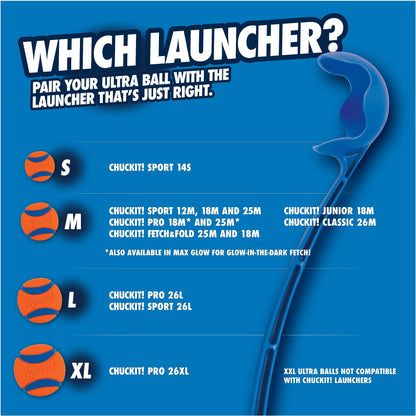 WHICH LAUNCHER?
PAIR YOUR ULTRA BALL WITH THE LAUNCHER THAT'S JUST RIGHT.

S
CHUCKIT! SPORT 14S

M
CHUCKIT! SPORT 12M, 18M AND 25M
CHUCKIT! PRO 18M* AND 25M*
CHUCKIT! FETCH&FOLD 25M AND 18M
CHUCKIT! JUNIOR 18M
CHUCKIT! CLASSIC 26M

*ALSO AVAILABLE IN MAX GLOW FOR GLOW-IN-THE-DARK FETCH!

L
CHUCKIT! PRO 26L
CHUCKIT! SPORT 26L

XL
CHUCKIT! PRO 26XL

XXL ULTRA BALLS NOT COMPATIBLE WITH CHUCKIT! LAUNCHERS