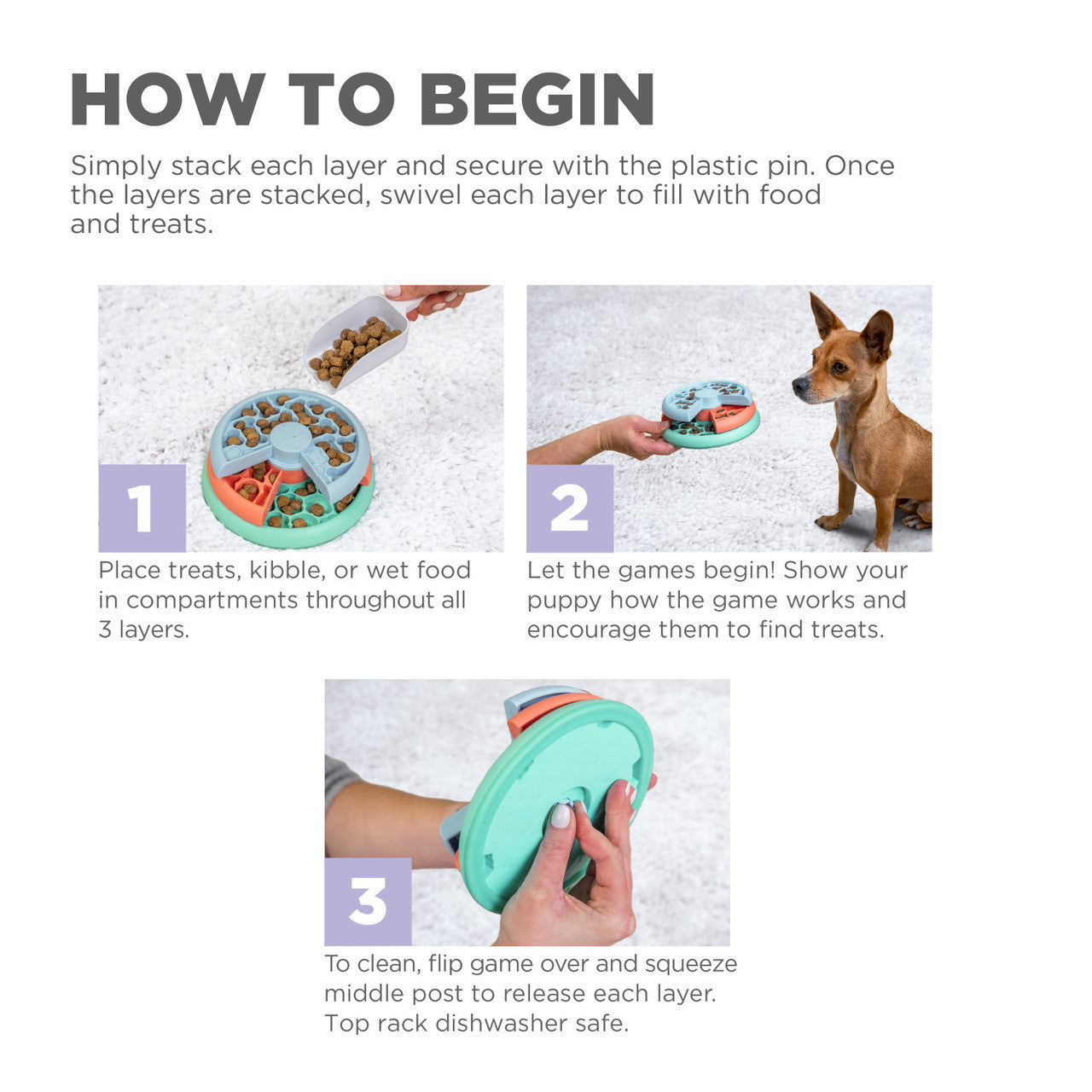 HOW TO BEGIN

Simply stack each layer and secure with the plastic pin. Once the layers are stacked, swivel each layer to fill with food and treats.

1

Place treats, kibble, or wet food in compartments throughout all 3 layers.

2

Let the games begin! Show your puppy how the game works and encourage them to find treats.

3

To clean, flip game over and squeeze middle post to release each layer. Top rack dishwasher safe.